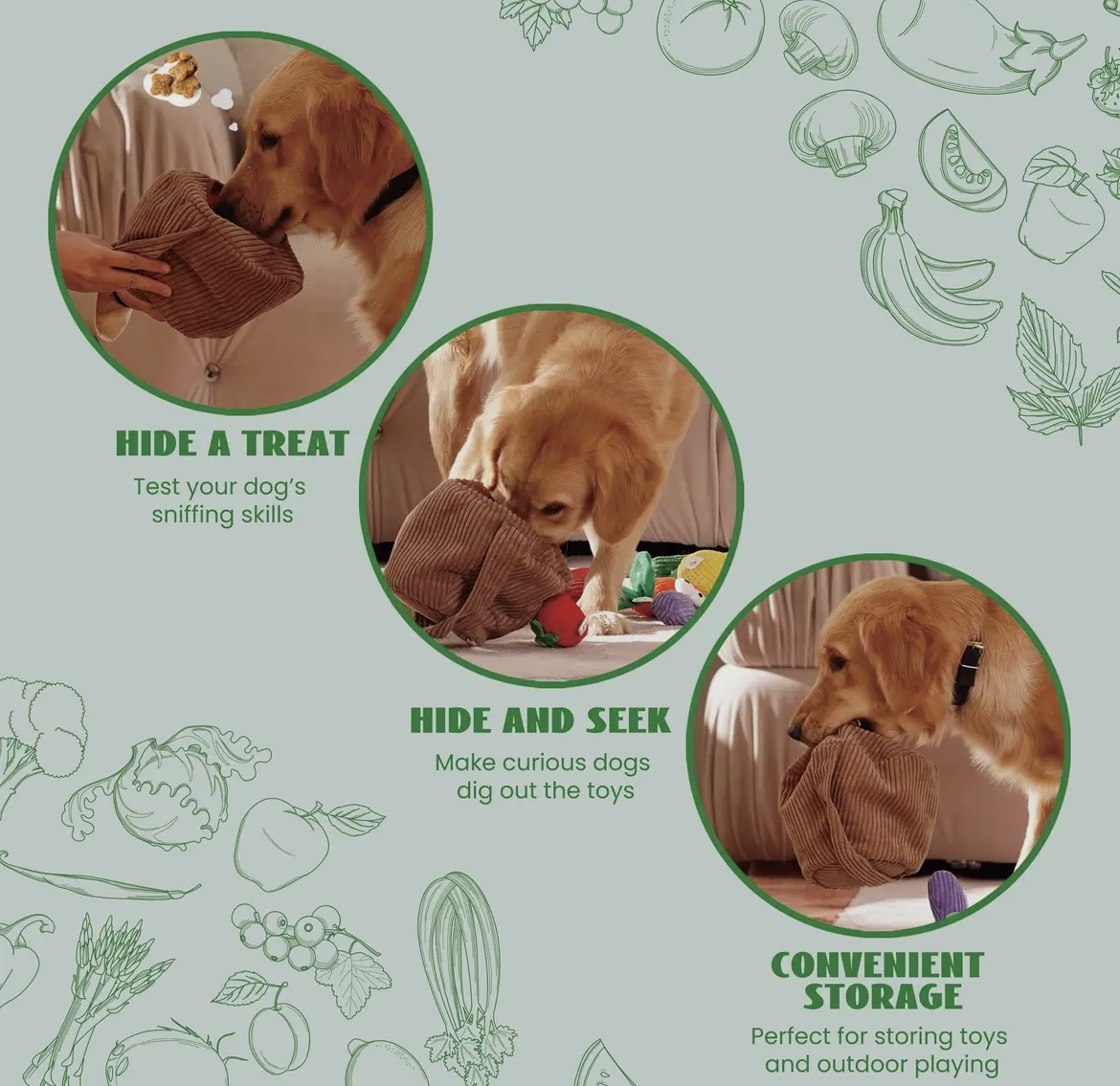 HIDE A TREAT
Test your dog's sniffing skills

HIDE AND SEEK
Make curious dogs dig out the toys

CONVENIENT STORAGE
Perfect for storing toys and outdoor playing